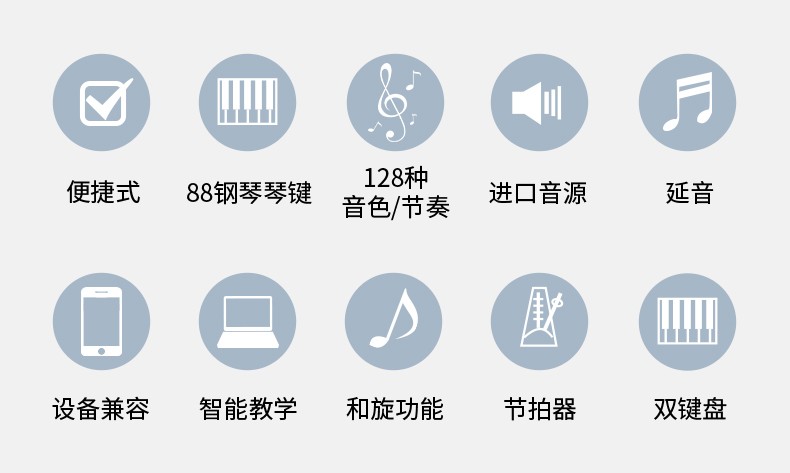 便捷式

88钢琴琴键

128种
音色/节奏

进口音源

延音

设备兼容

智能教学

和旋功能

节拍器

双键盘