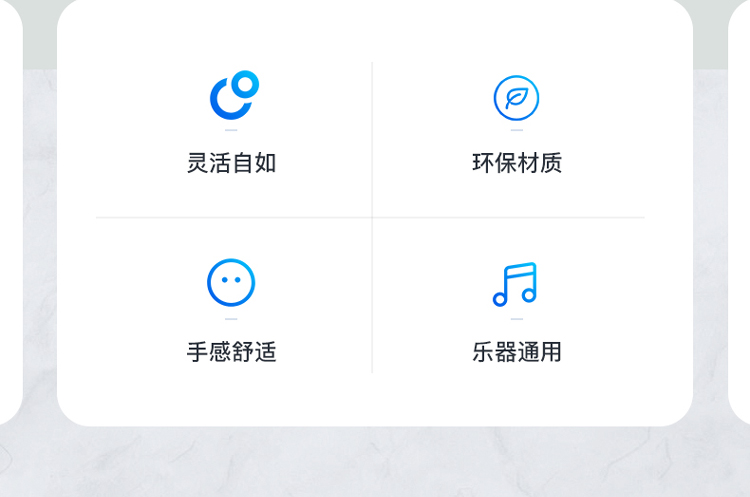 灵活自如

环保材质

手感舒适

乐器通用