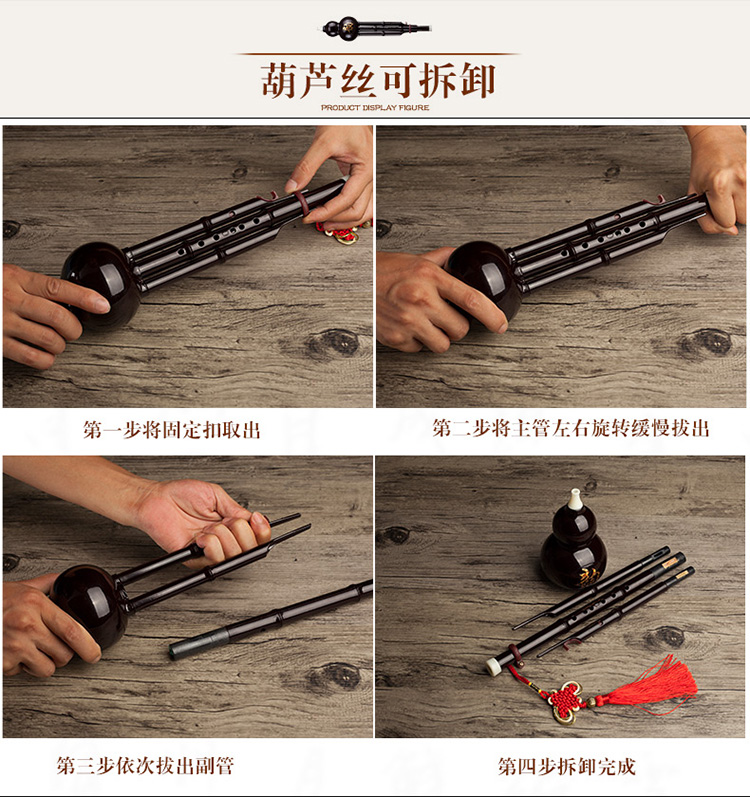 葫芦丝可拆卸

PRODUCT DISPLAY FIGURE

第一步将固定扣取出

第二步将主管左右旋转缓慢拔出

第三步依次拔出副管

第四步拆卸完成