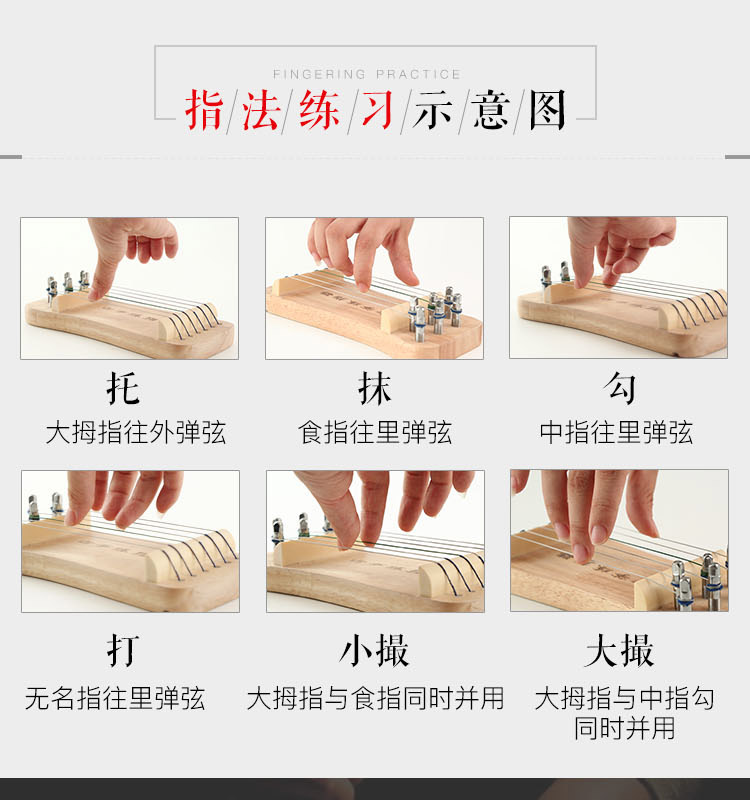 FINGERING PRACTICE

指法练习示意图

托
大拇指往外弹弦

抹
食指往里弹弦

勾
中指往里弹弦

打
无名指往里弹弦

小撮
大拇指与食指同时并用

大撮
大拇指与中指勾同时并用