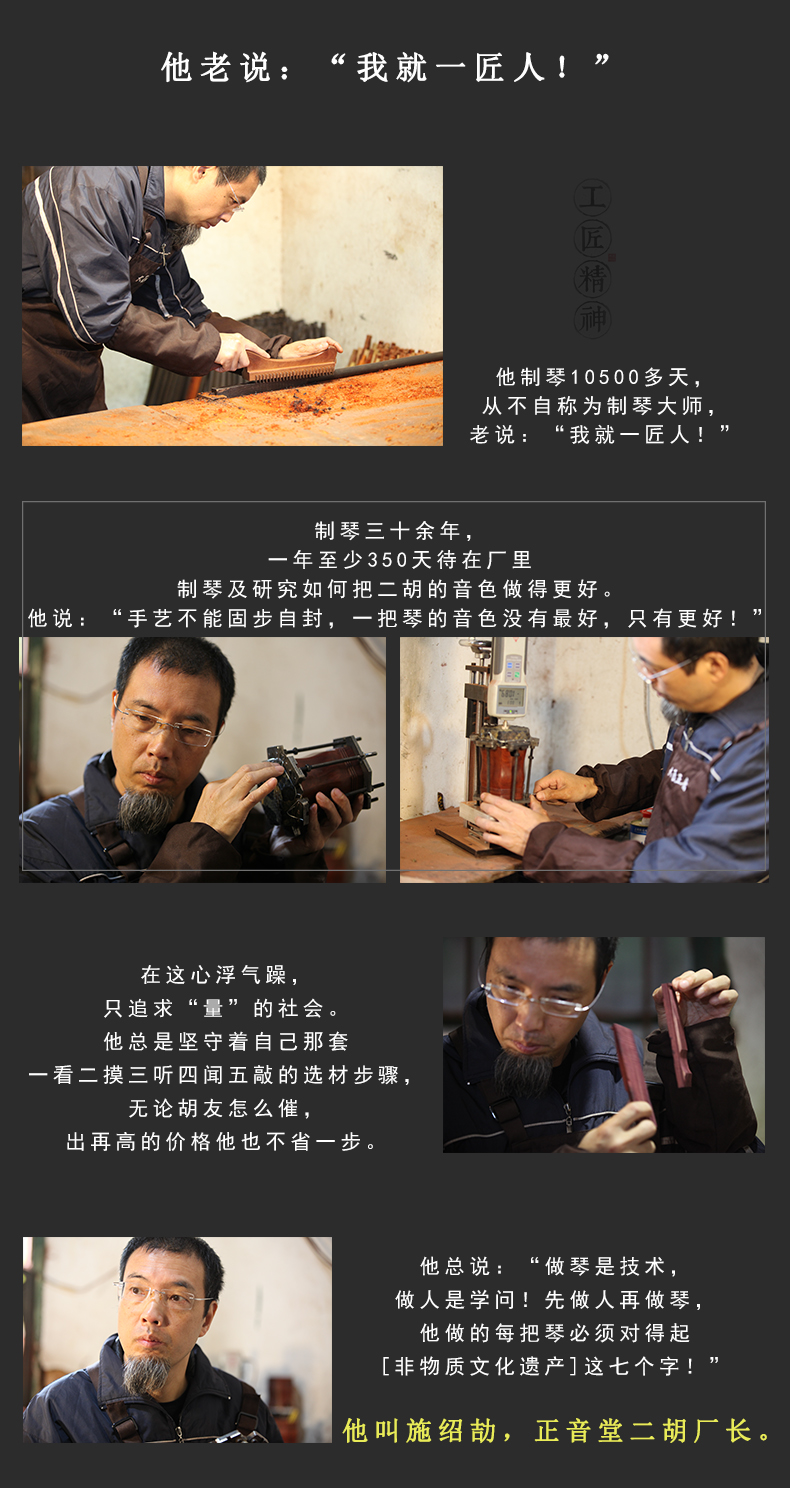 他老说：“我就一匠人！”

工匠精神

他制琴10500多天，
从不自称为制琴大师，
老说：“我就一匠人！”

制琴三十余年，
一年至少350天待在厂里
制琴及研究如何把二胡的音色做得更好。
他说：“手艺不能固步自封，一把琴的音色没有最好，只有更好！”

在这心浮气躁，
只追求“量”的社会。
他总是坚守着自己那套
一看二摸三听四闻五敲的选材步骤，
无论胡友怎么催，
出再高的价格他也不省一步。

他总说：“做琴是技术，
做人是学问！先做人再做琴，
他做的每把琴必须对得起
[非物质文化遗产]这七个字！”

他叫施绍劼，正音堂二胡厂长。