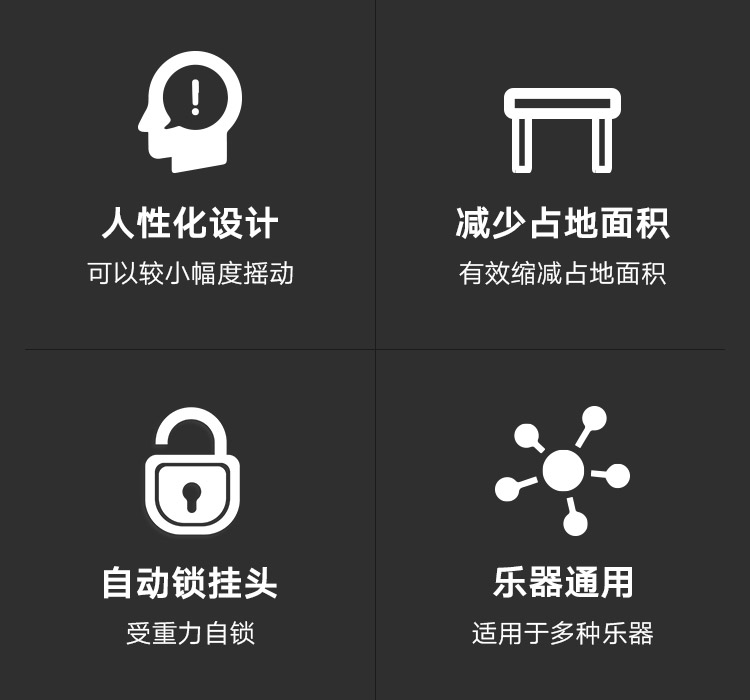 人性化设计
可以较小幅度摇动

减少占地面积
有效缩减占地面积

自动锁挂头
受重力自锁

乐器通用
适用于多种乐器