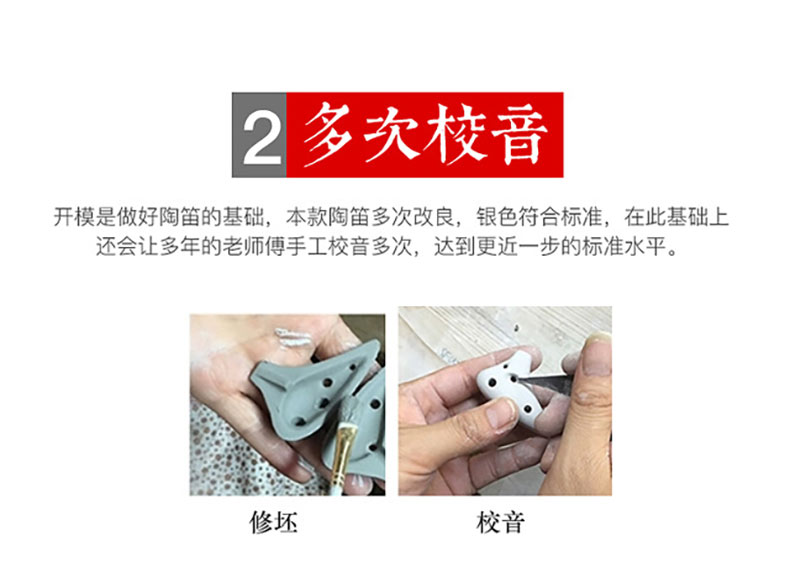 2 多次校音

开模是做好陶笛的基础，本款陶笛多次改良，银色符合标准，在此基础上还会让多年的老师傅手工校音多次，达到更近一步的标准水平。

修坯

校音