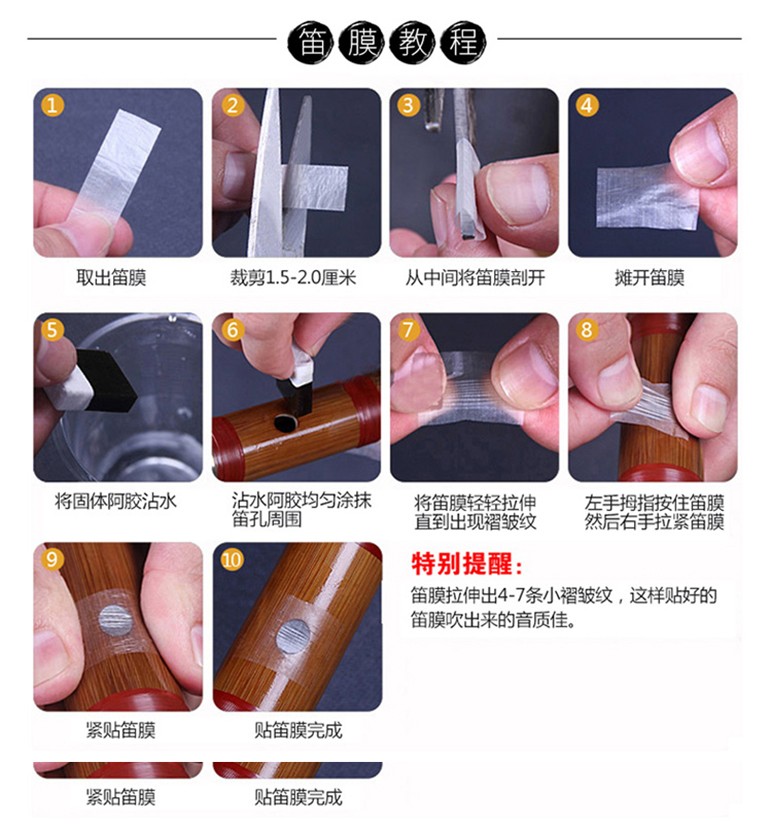 笛膜教程

1
取出笛膜

2
裁剪1.5-2.0厘米

3
从中间将笛膜剖开

4
摊开笛膜

5
将固体阿胶沾水

6
沾水阿胶均匀涂抹笛孔周围

7
将笛膜轻轻拉伸直到出现褶皱纹

8
左手拇指按住笛膜然后右手拉紧笛膜

9
紧贴笛膜

10
贴笛膜完成

特别提醒：
笛膜拉伸出4-7条小褶皱纹，这样贴好的笛膜吹出来的音质佳。

紧贴笛膜

贴笛膜完成