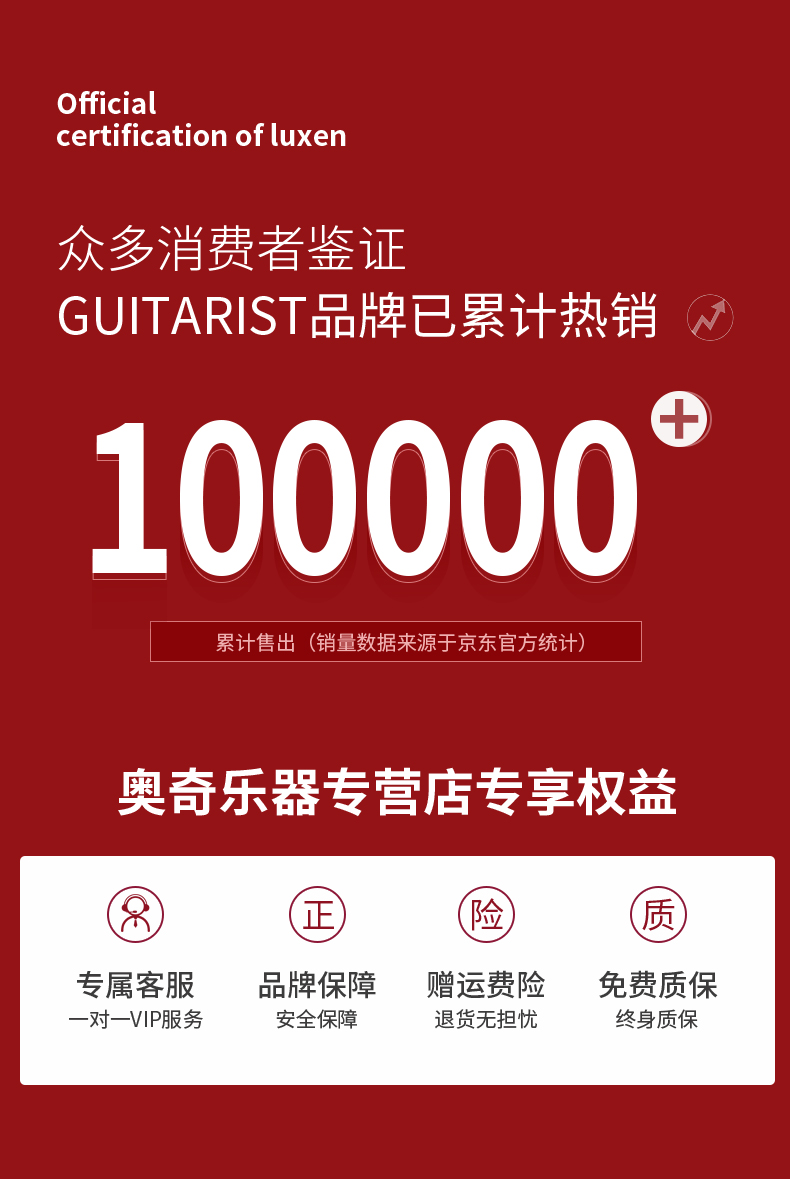 Official
certification of luxen

众多消费者鉴证
GUITARIST品牌已累计热销

100000+

累计售出（销量数据来源于京东官方统计）

奥奇乐器专营店专享权益

专属客服
一对一VIP服务

正
品牌保障
安全保障

险
赠运费险
退货无担忧

质
免费质保
终身质保