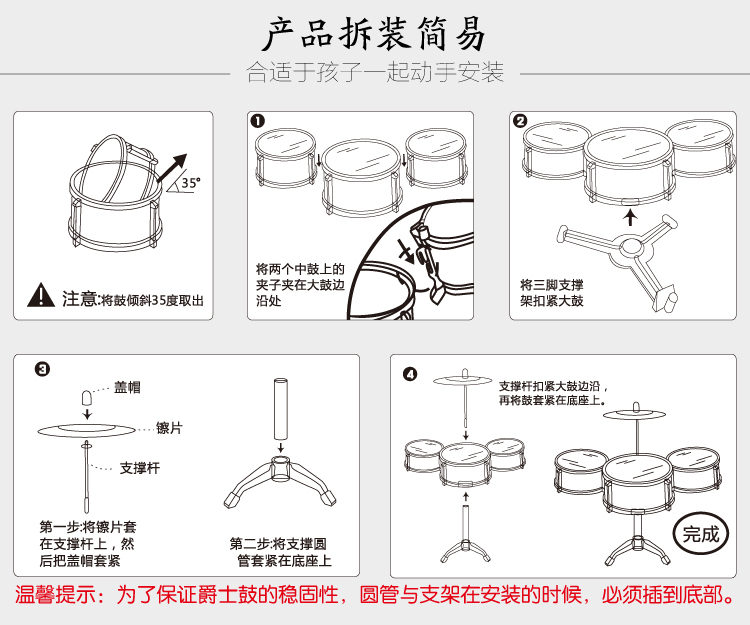 产品拆装简易

合适于孩子一起动手安装

35°

注意:将鼓倾斜35度取出

❶

将两个中鼓上的夹子夹在大鼓边沿处

❷

将三脚支撑架扣紧大鼓

❸

盖帽

镲片

支撑杆

第一步:将镲片套在支撑杆上，然后把盖帽套紧

第二步:将支撑圆管套紧在底座上

❹

支撑杆扣紧大鼓边沿，再将鼓套紧在底座上。

完成

温馨提示：为了保证爵士鼓的稳固性，圆管与支架在安装的时候，必须插到底部。