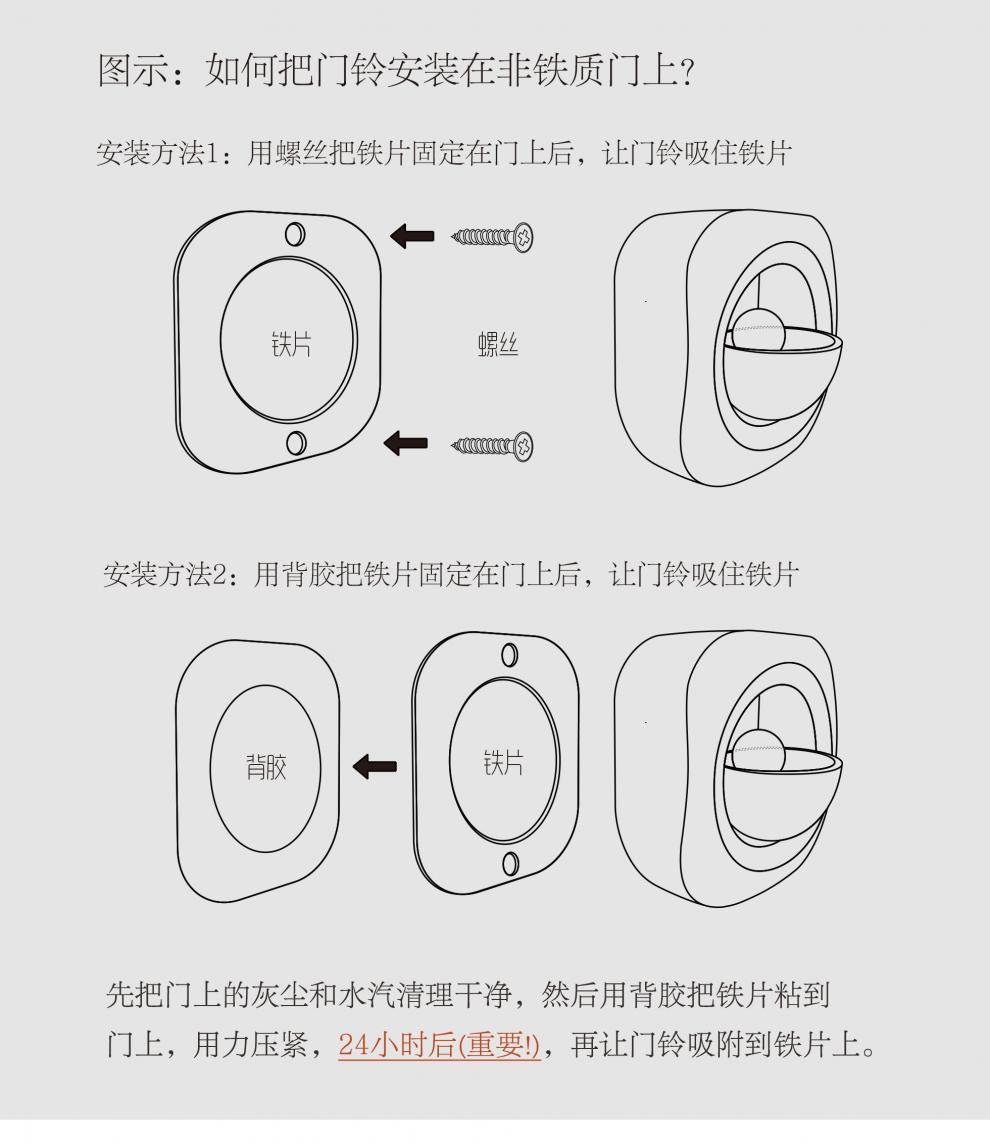 图示：如何把门铃安装在非铁质门上？

安装方法1：用螺丝把铁片固定在门上后，让门铃吸住铁片

铁片

螺丝

安装方法2：用背胶把铁片固定在门上后，让门铃吸住铁片

背胶

铁片

先把门上的灰尘和水汽清理干净，然后用背胶把铁片粘到门上，用力压紧，24小时后(重要!)，再让门铃吸附到铁片上。