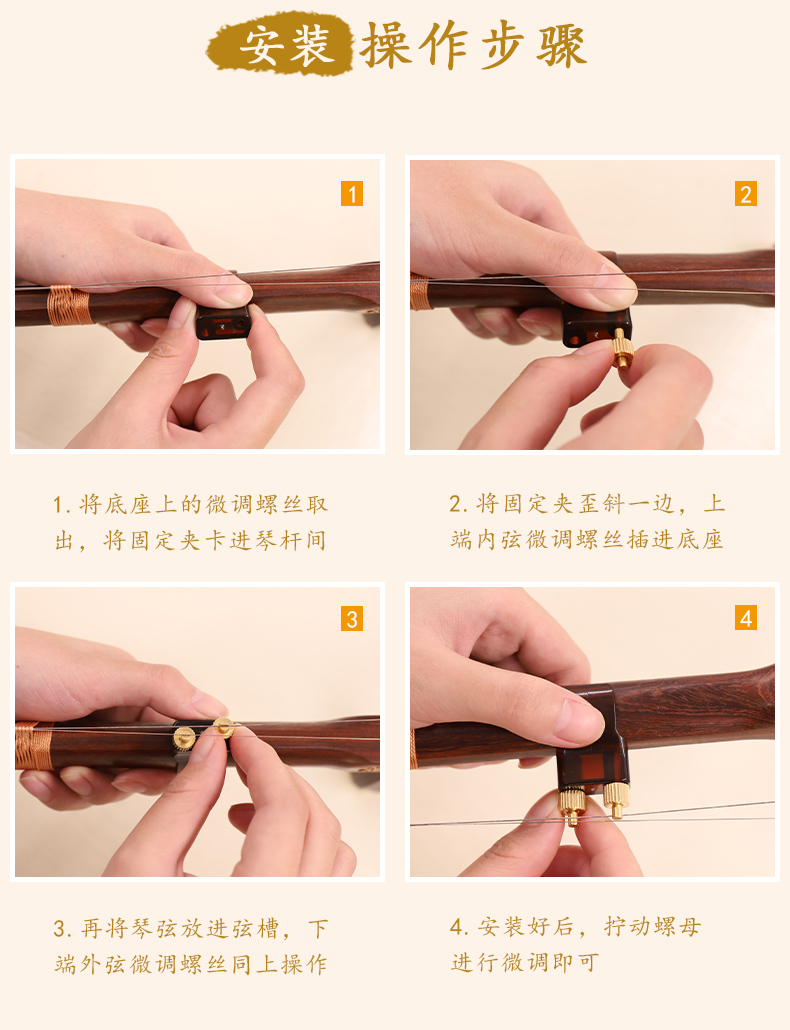 安装 操作步骤

1

2

1. 将底座上的微调螺丝取出，将固定夹卡进琴杆间

2. 将固定夹歪斜一边，上端内弦微调螺丝插进底座

3

4

3. 再将琴弦放进弦槽，下端外弦微调螺丝同上操作

4. 安装好后，拧动螺母进行微调即可