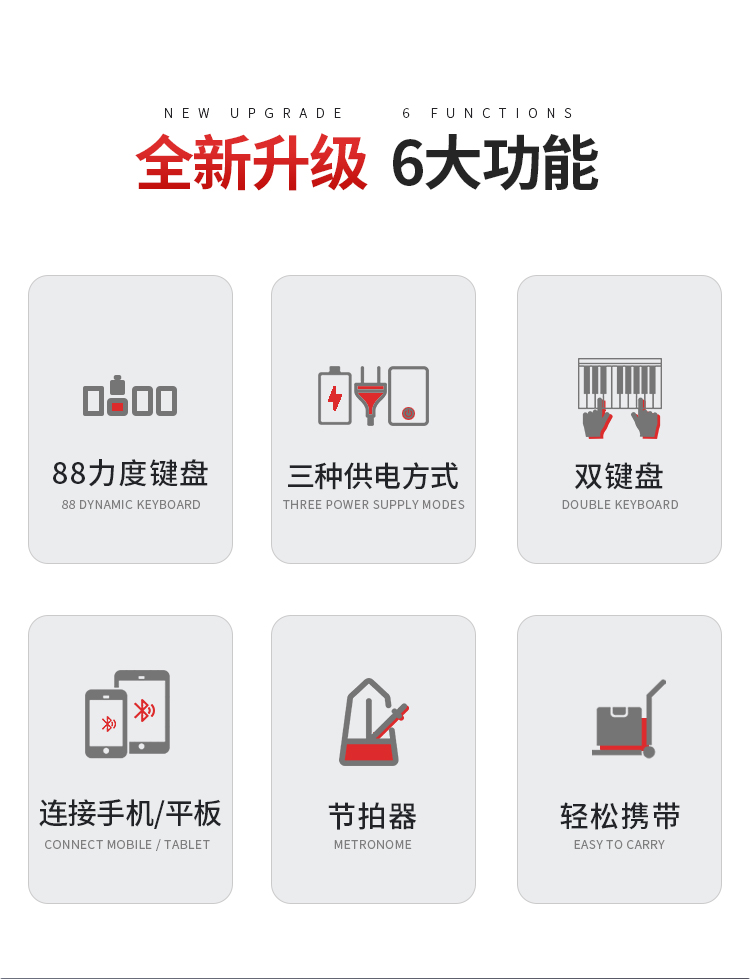 NEW UPGRADE 6 FUNCTIONS

全新升级 6大功能

88力度键盘
88 DYNAMIC KEYBOARD

三种供电方式
THREE POWER SUPPLY MODES

双键盘
DOUBLE KEYBOARD

连接手机/平板
CONNECT MOBILE / TABLET

节拍器
METRONOME

轻松携带
EASY TO CARRY