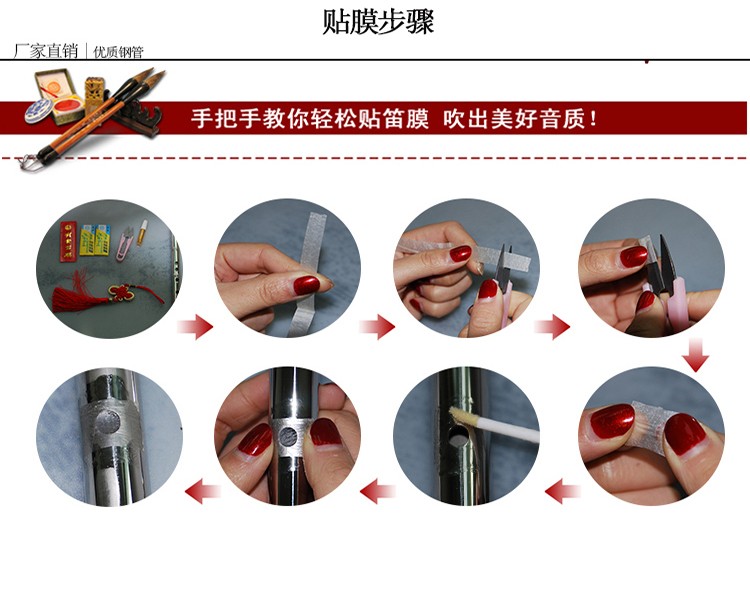 贴膜步骤

厂家直销 | 优质钢管

手把手教你轻松贴笛膜 吹出美好音质！