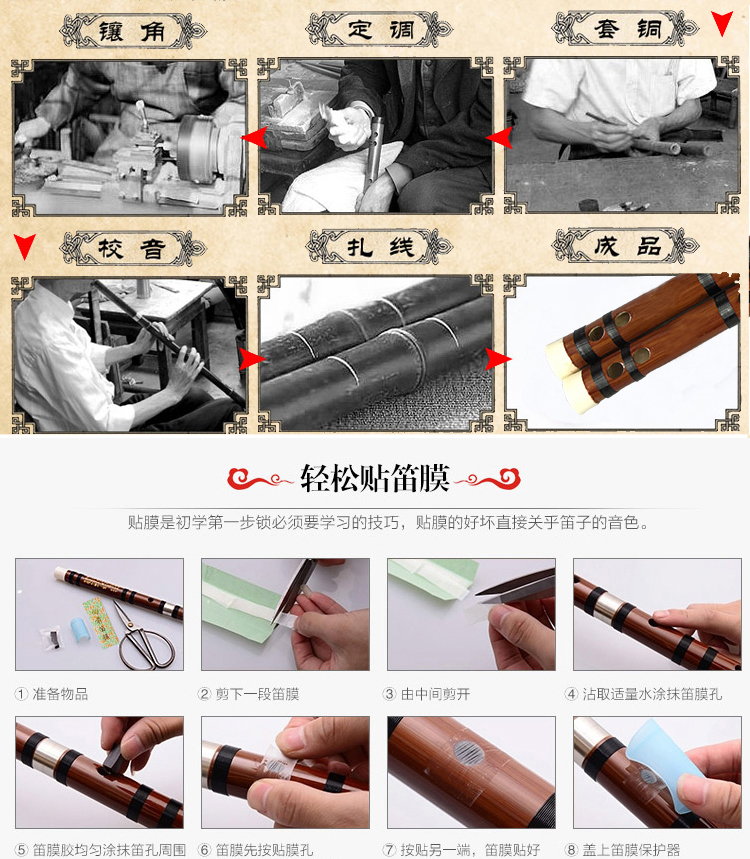 镶角

定调

套铜

校音

扎线

成品

轻松贴笛膜

贴膜是初学第一步锁必须要学习的技巧，贴膜的好坏直接关乎笛子的音色。

① 准备物品

② 剪下一段笛膜

③ 由中间剪开

④ 沾取适量水涂抹笛膜孔

⑤ 笛膜胶均匀涂抹笛孔周围

⑥ 笛膜先按贴膜孔

⑦ 按贴另一端，笛膜贴好

⑧ 盖上笛膜保护器