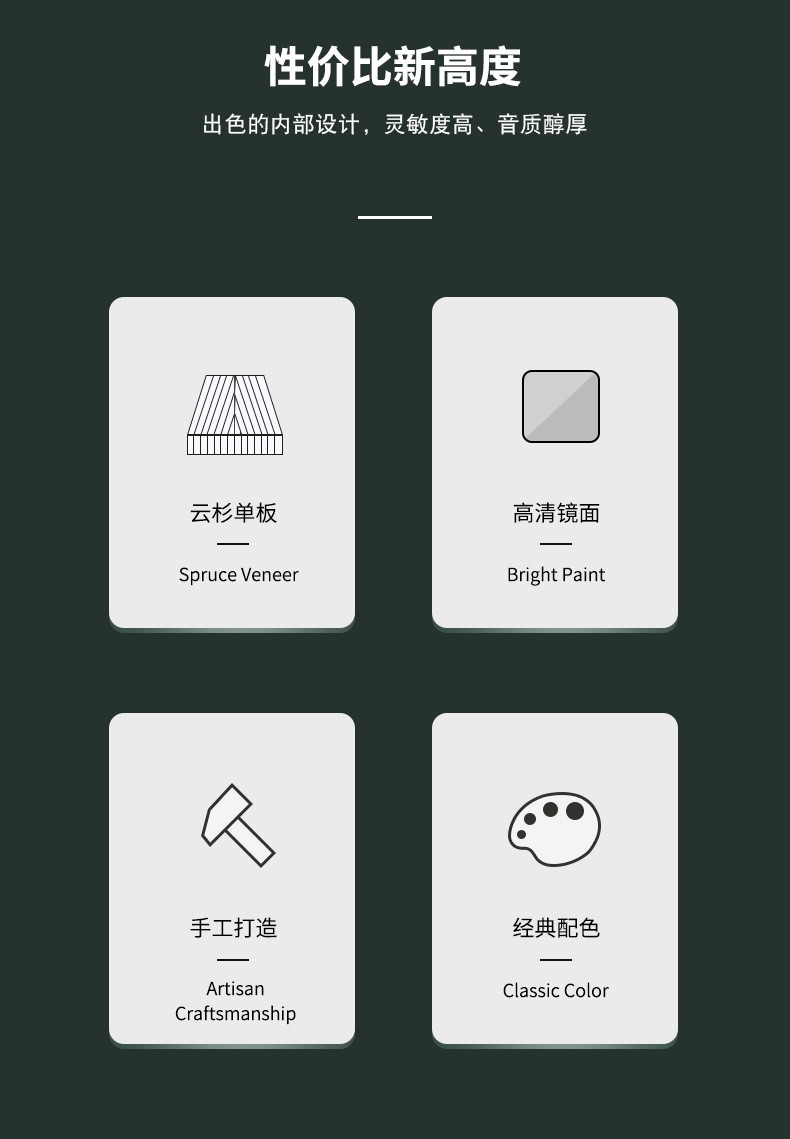 性价比新高度

出色的内部设计，灵敏度高、音质醇厚

云杉单板

Spruce Veneer

高清镜面

Bright Paint

手工打造

Artisan
Craftsmanship

经典配色

Classic Color