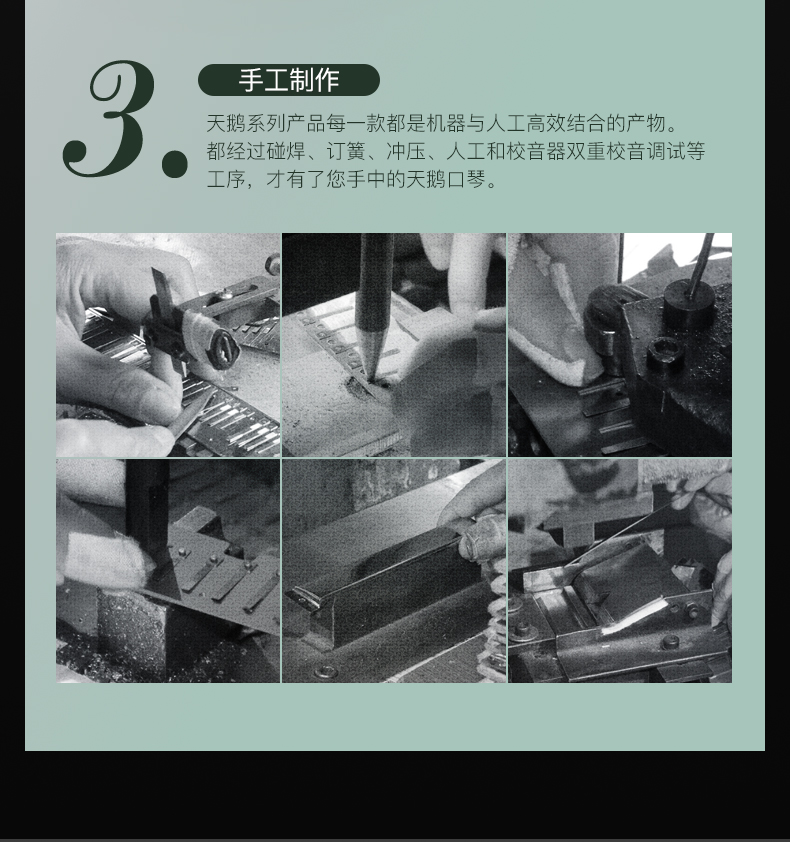 3.

手工制作

天鹅系列产品每一款都是机器与人工高效结合的产物。都经过碰焊、订簧、冲压、人工和校音器双重校音调试等工序，才有了您手中的天鹅口琴。