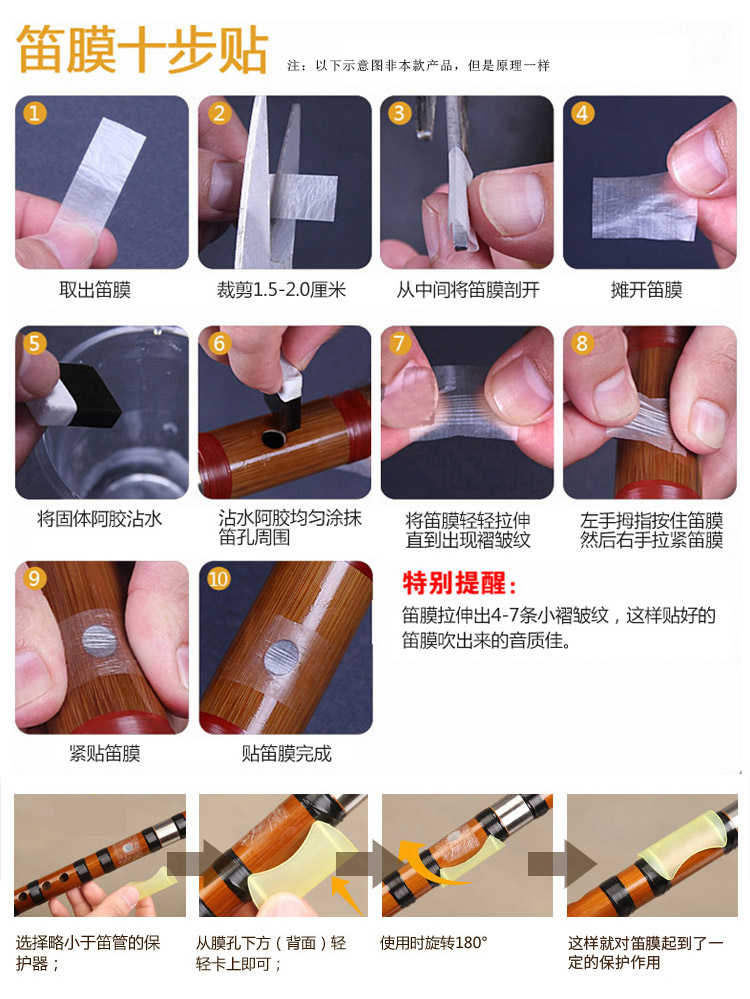 笛膜十步贴

注：以下示意图非本款产品，但是原理一样

1
取出笛膜

2
裁剪1.5-2.0厘米

3
从中间将笛膜剖开

4
摊开笛膜

5
将固体阿胶沾水

6
沾水阿胶均匀涂抹笛孔周围

7
将笛膜轻轻拉伸直到出现褶皱纹

8
左手拇指按住笛膜然后右手拉紧笛膜

9
紧贴笛膜

10
贴笛膜完成

特别提醒：
笛膜拉伸出4-7条小褶皱纹，这样贴好的笛膜吹出来的音质佳。

选择略小于笛管的保护器；

从膜孔下方（背面）轻轻卡上即可；

使用时旋转180°

这样就对笛膜起到了一定的保护作用