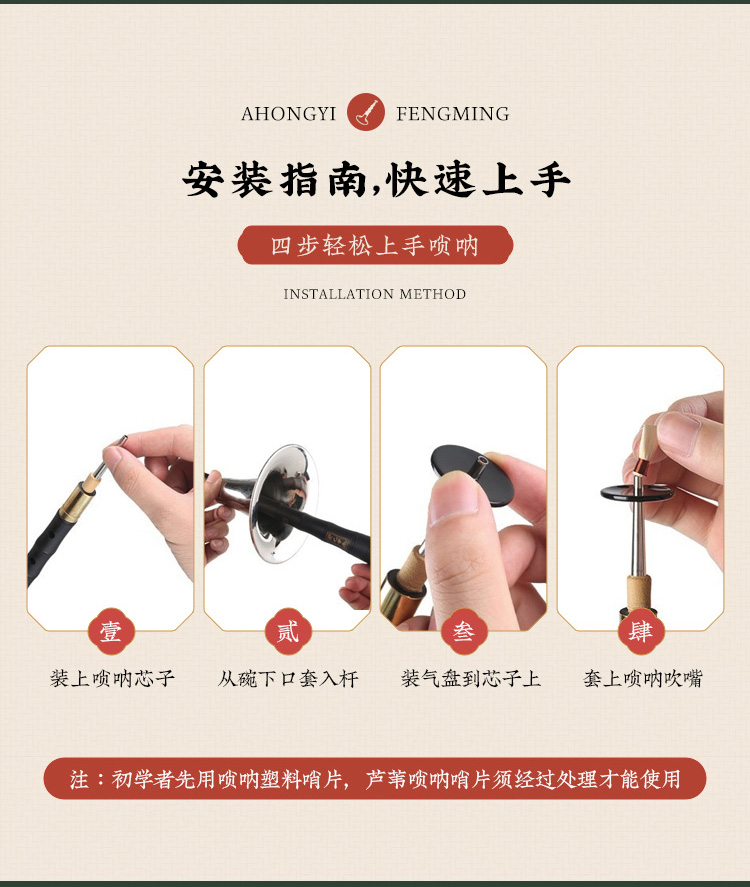 AHONGYI FENGMING

安装指南,快速上手

四步轻松上手唢呐

INSTALLATION METHOD

壹
装上唢呐芯子

贰
从碗下口套入杆

叁
装气盘到芯子上

肆
套上唢呐吹嘴

注：初学者先用唢呐塑料哨片，芦苇唢呐哨片须经过处理才能使用