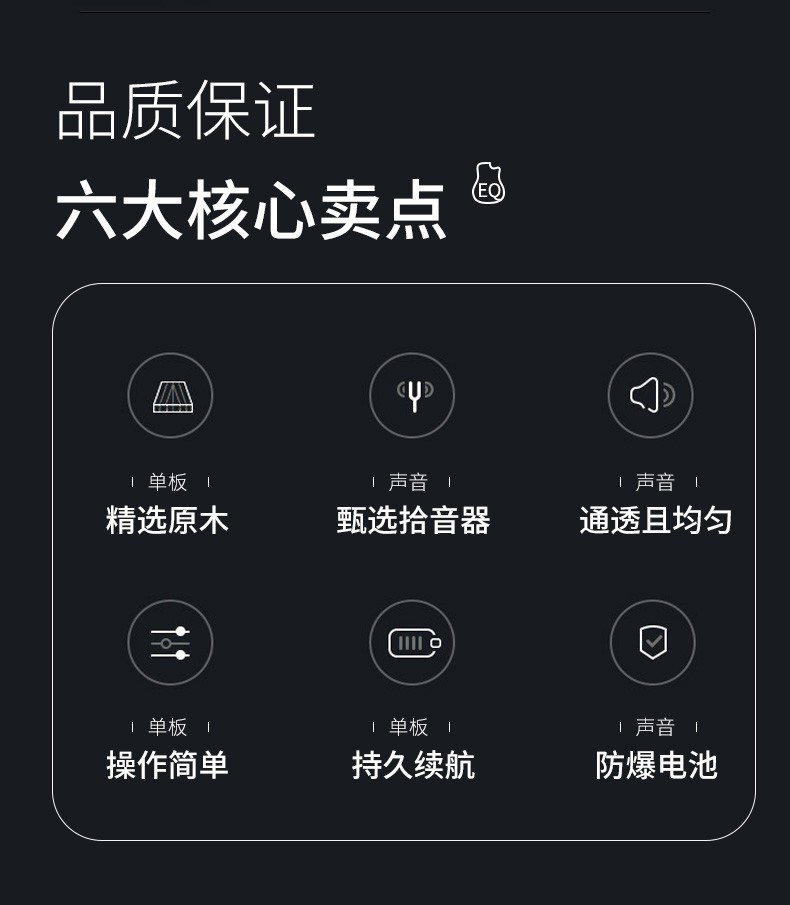 品质保证

六大核心卖点

EQ

单板
精选原木

声音
甄选拾音器

声音
通透且均匀

单板
操作简单

单板
持久续航

声音
防爆电池