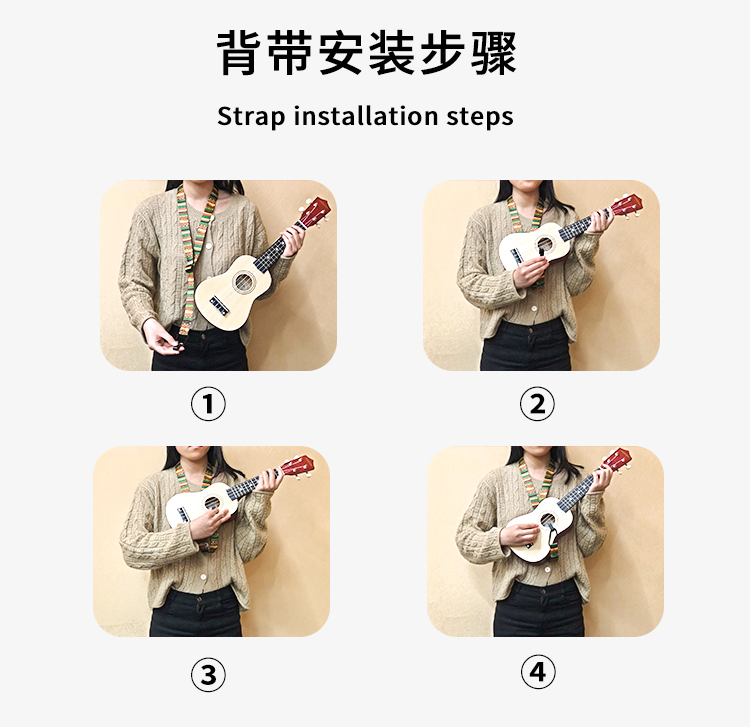 背带安装步骤

Strap installation steps

①

②

③

④